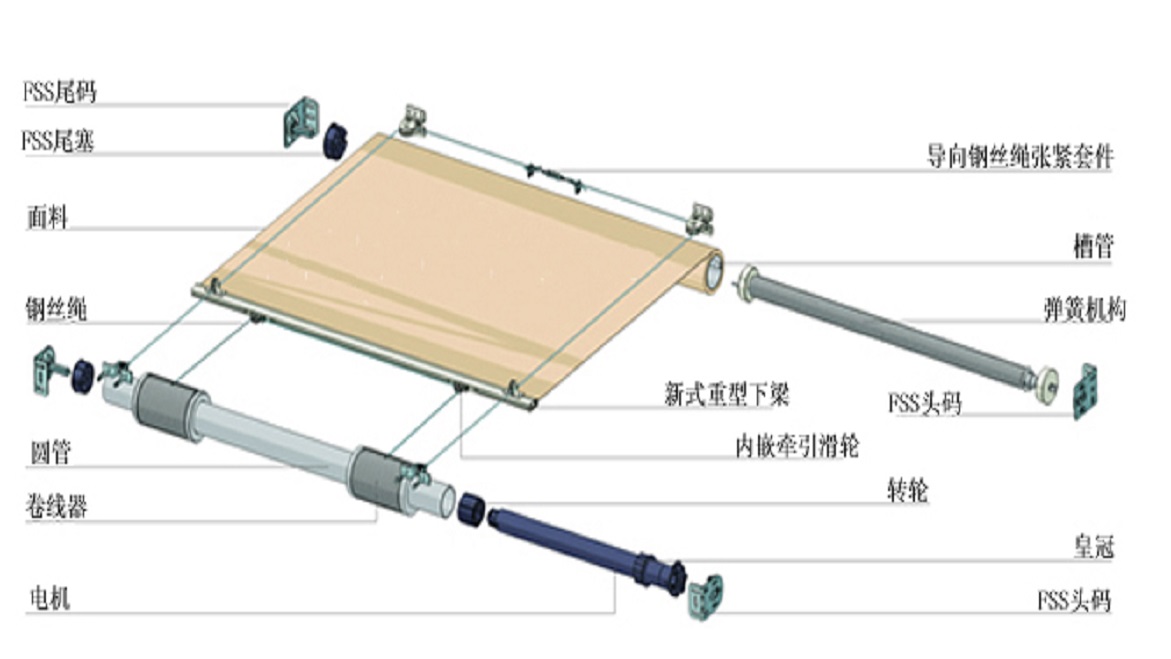 FSS尾码
FSS尾塞
面料
钢丝绳
圆管
卷线器
电机
导向钢丝绳张紧套件
槽管
弹簧机构
新式重型下梁
FSS头码
内嵌牵引滑轮
转轮
皇冠
FSS头码